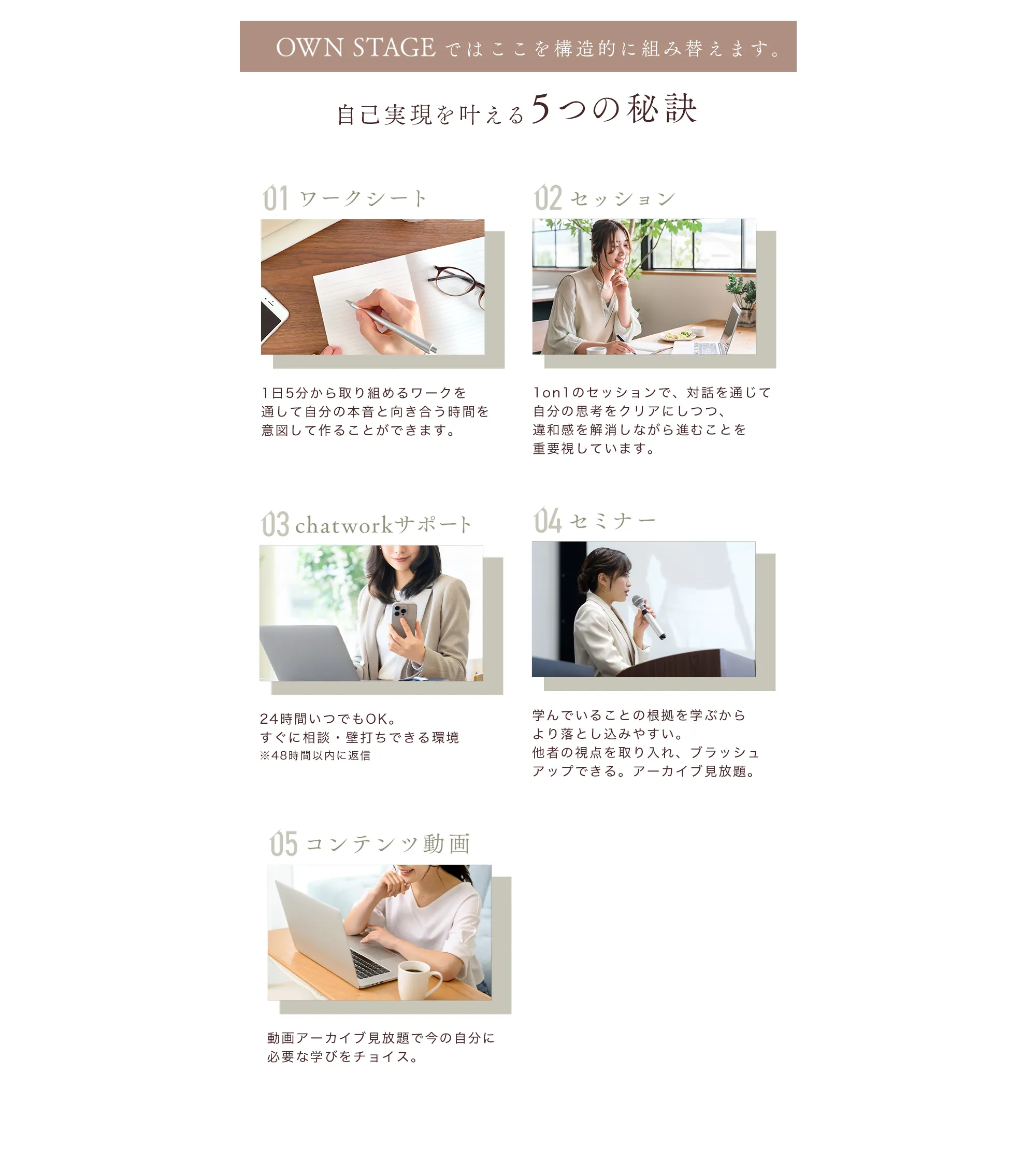 OWN STAGE ではここを構造的に組み替えます。

自己実現を叶える5つの秘訣

01 ワークシート

1日5分から取り組めるワークを通して自分の本音と向き合う時間を意図して作ることができます。

02 セッション

1on1のセッションで、対話を通じて自分の思考をクリアにしつつ、違和感を解消しながら進むことを重要視しています。

03 chatworkサポート

24時間いつでもOK。
すぐに相談・壁打ちできる環境
※48時間以内に返信

04 セミナー

学んでいることの根拠を学ぶからより落とし込みやすい。
他者の視点を取り入れ、ブラッシュアップできる。アーカイブ見放題。

05 コンテンツ動画

動画アーカイブ見放題で今の自分に必要な学びをチョイス。